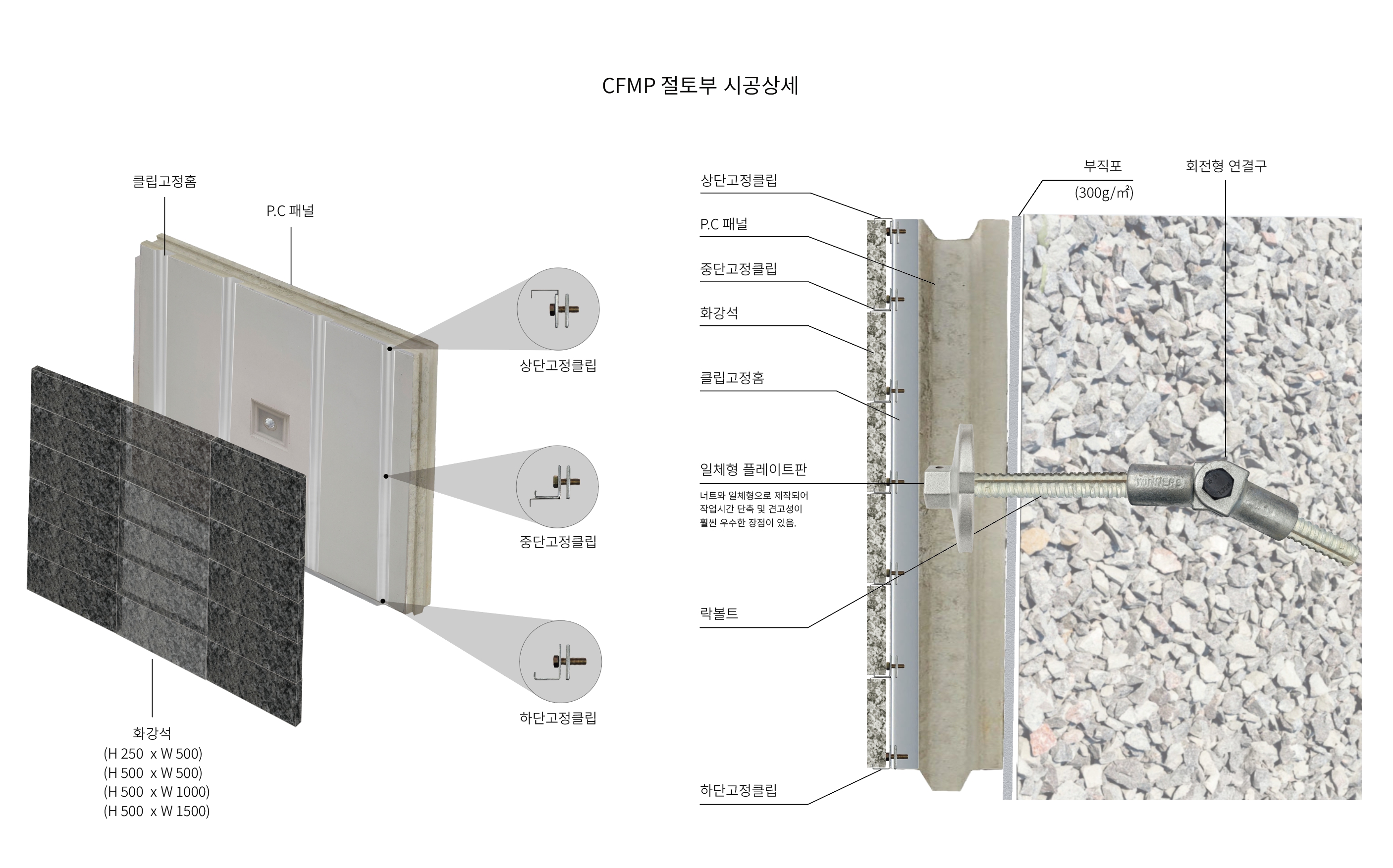 CFMP 절토부 시공상세

클립고정홈

P.C 패널

상단고정클립

중단고정클립

하단고정클립

화강석
(H 250 x W 500)
(H 500 x W 500)
(H 500 x W 1000)
(H 500 x W 1500)

상단고정클립

P.C 패널

중단고정클립

화강석

클립고정홈

일체형 플레이트판

너트와 일체형으로 제작되어 작업시간 단축 및 견고성이 훨씬 우수한 장점이 있음.

락볼트

하단고정클립

부직포
(300g/m²)

회전형 연결구